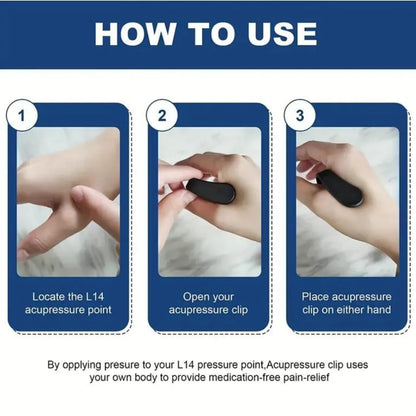 HOW TO USE

1

Locate the L14 acupressure point

2

Open your acupressure clip

3

Place acupressure clip on either hand

By opplying presure to your L14 pressure point,Acupressure clip uses your own body to provide medication-free pain-relief