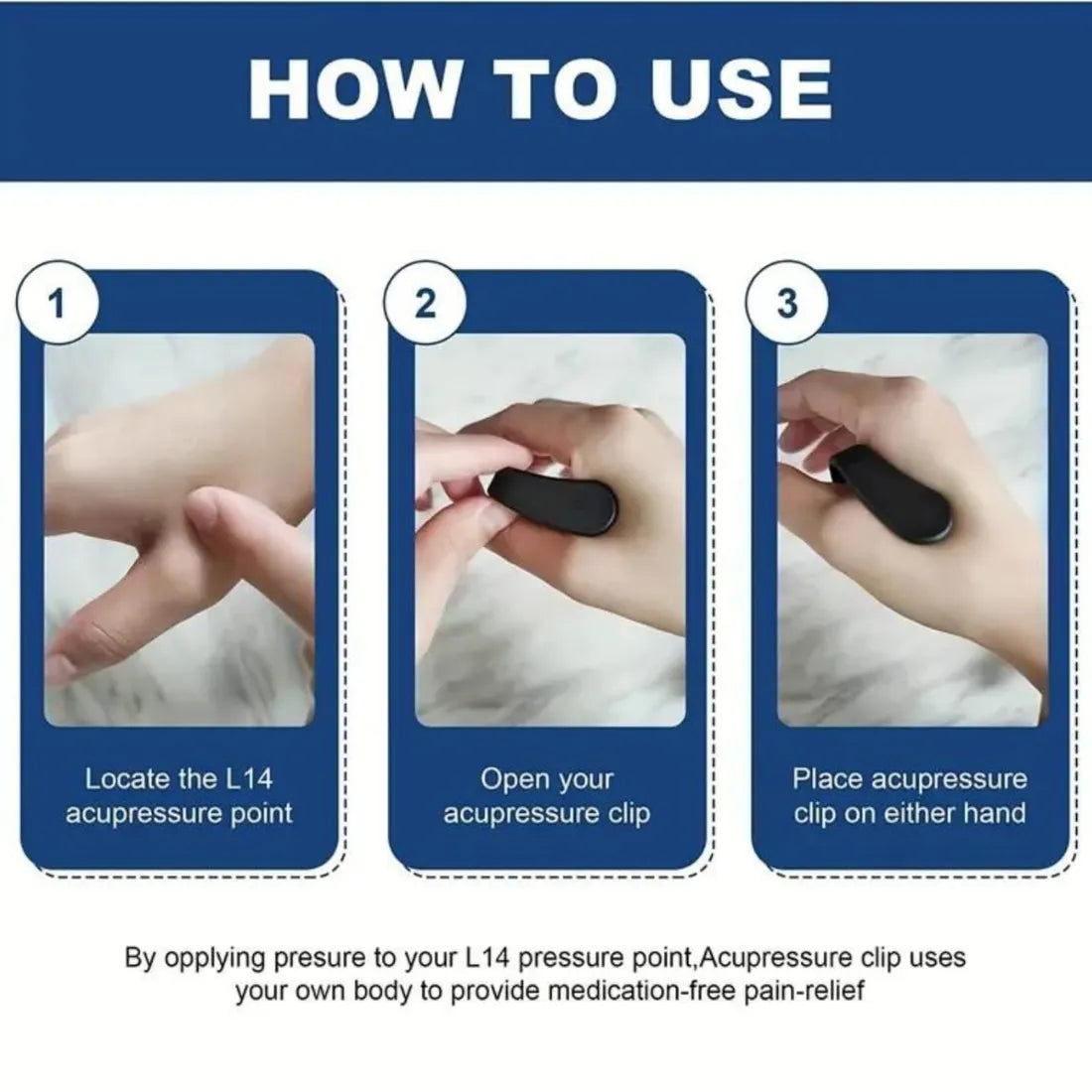 HOW TO USE

1

Locate the L14 acupressure point

2

Open your acupressure clip

3

Place acupressure clip on either hand

By opplying presure to your L14 pressure point,Acupressure clip uses your own body to provide medication-free pain-relief